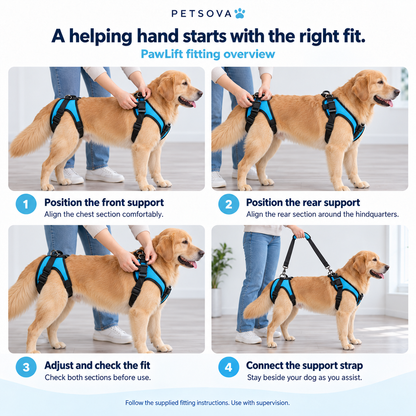 PETSOVA

A helping hand starts with the right fit.

PawLift fitting overview

1

Position the front support

Align the chest section comfortably.

2

Position the rear support

Align the rear section around the hindquarters.

3

Adjust and check the fit

Check both sections before use.

4

Connect the support strap

Stay beside your dog as you assist.

Follow the supplied fitting instructions. Use with supervision.